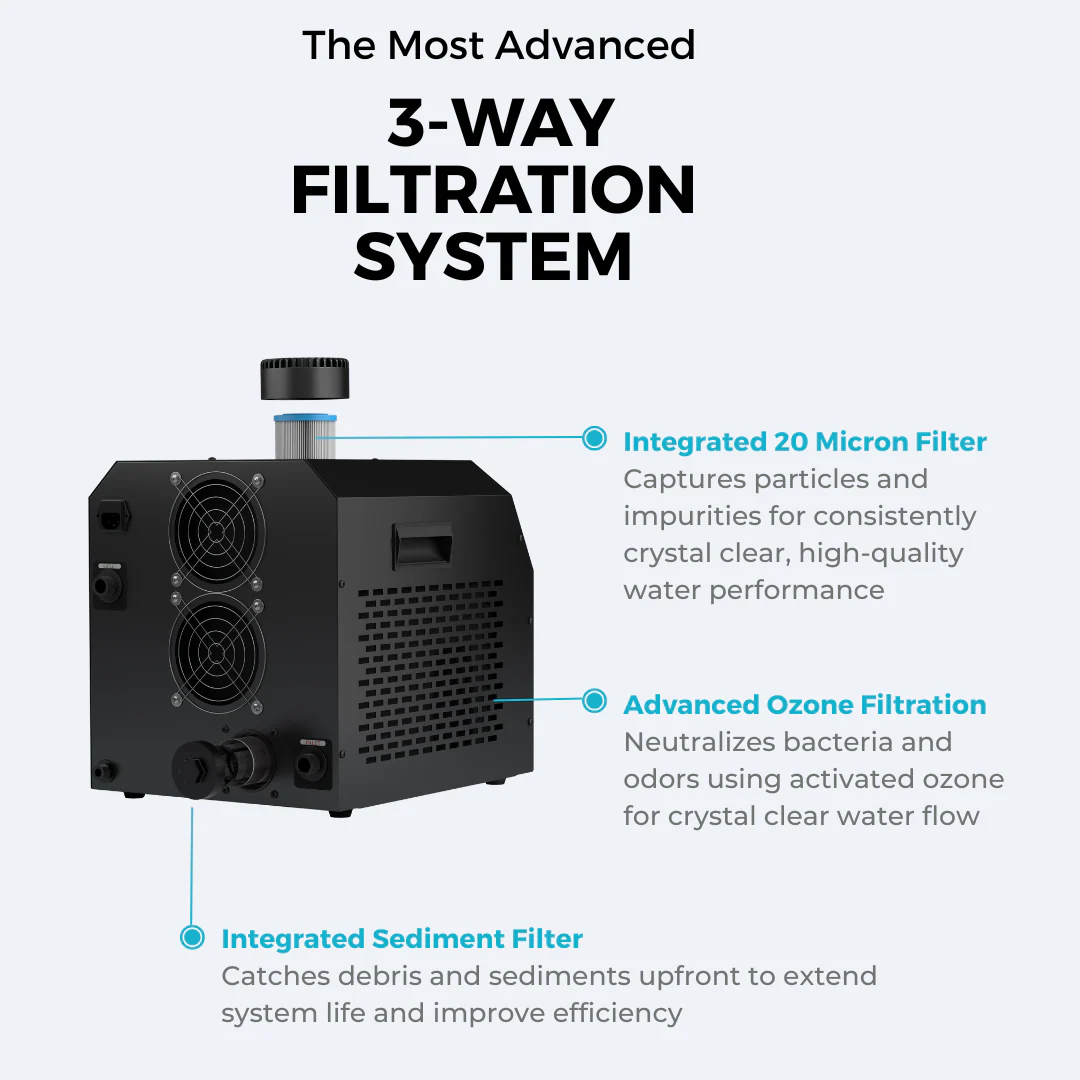 The Most Advanced

3-WAY FILTRATION SYSTEM

Integrated 20 Micron Filter
Captures particles and impurities for consistently crystal clear, high-quality water performance

Advanced Ozone Filtration
Neutralizes bacteria and odors using activated ozone for crystal clear water flow

Integrated Sediment Filter
Catches debris and sediments upfront to extend system life and improve efficiency