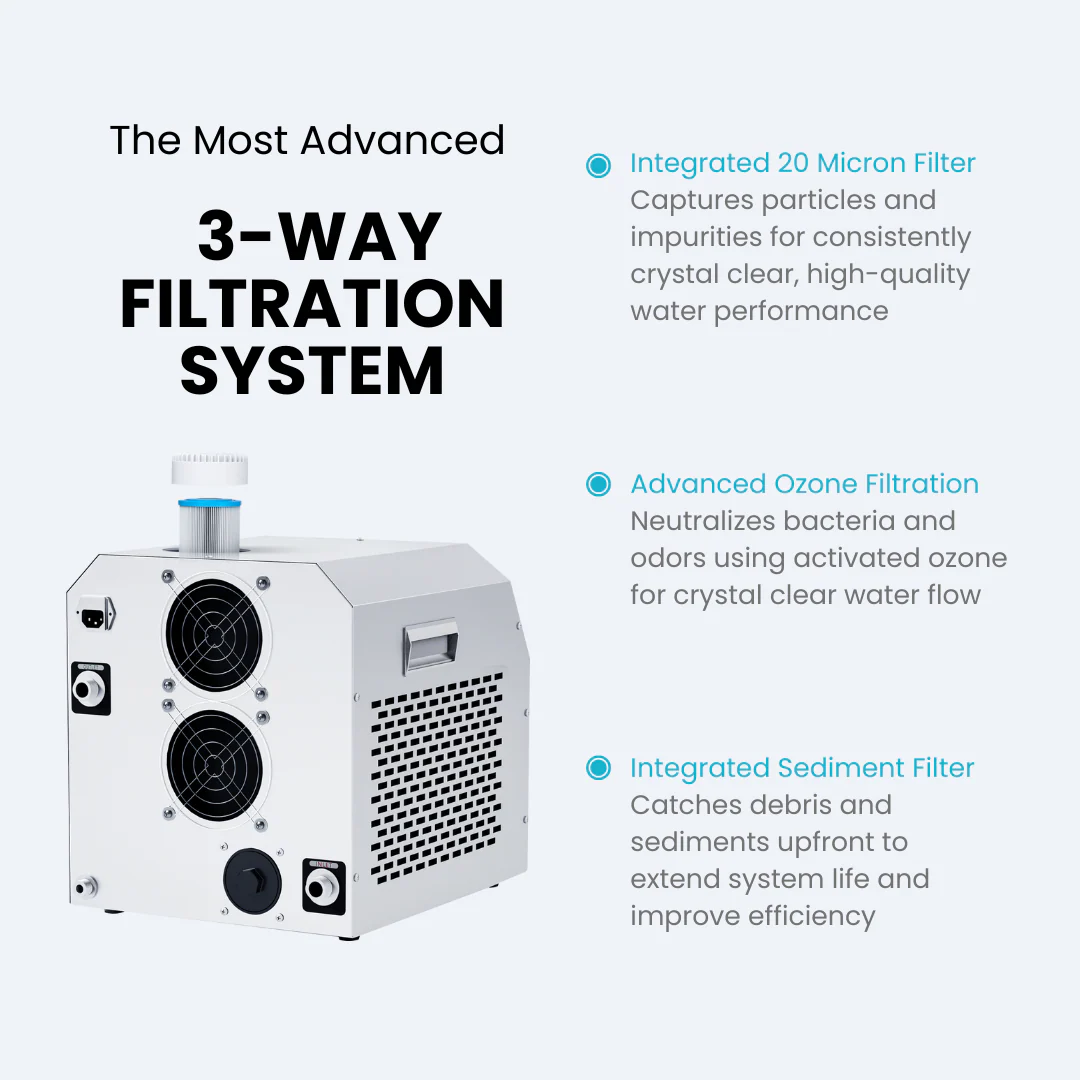 The Most Advanced

3-WAY FILTRATION SYSTEM

Integrated 20 Micron Filter
Captures particles and impurities for consistently crystal clear, high-quality water performance

Advanced Ozone Filtration
Neutralizes bacteria and odors using activated ozone for crystal clear water flow

Integrated Sediment Filter
Catches debris and sediments upfront to extend system life and improve efficiency